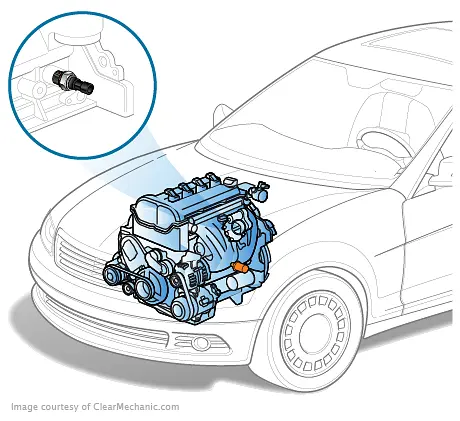 Image courtesy of ClearMechanic.com