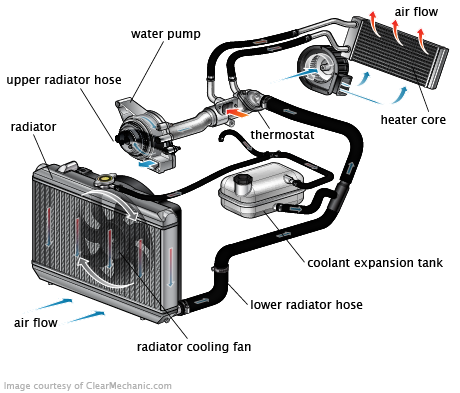 air flow
water pump
upper radiator hose
radiator
heater core
thermostat
coolant expansion tank
lower radiator hose
air flow
radiator cooling fan
Image courtesy of ClearMechanic.com