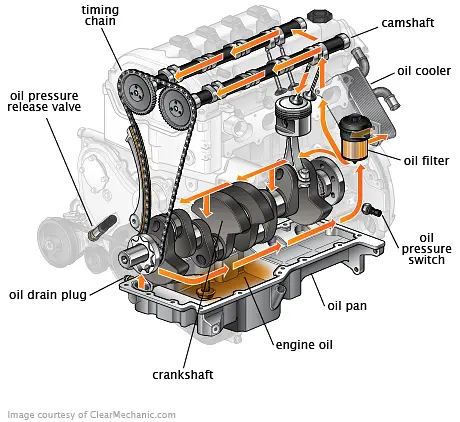 timing chain

camshaft

oil cooler

oil pressure release valve

oil filter

oil pressure switch

oil drain plug

oil pan

engine oil

crankshaft

Image courtesy of ClearMechanic.com