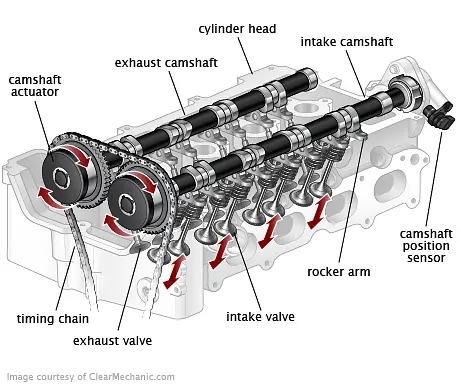 cylinder head

intake camshaft

exhaust camshaft

camshaft actuator

camshaft position sensor

rocker arm

timing chain

intake valve

exhaust valve

Image courtesy of ClearMechanic.com