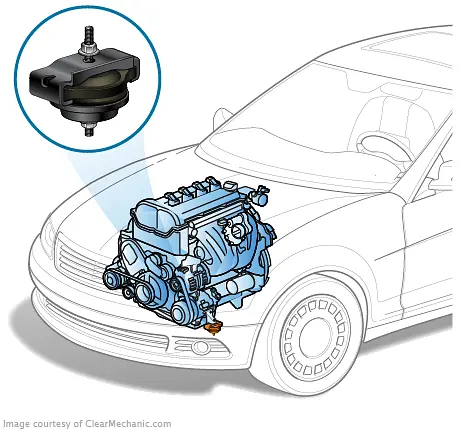 Image courtesy of ClearMechanic.com