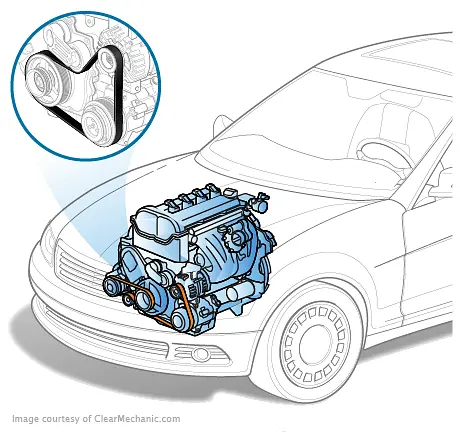 Image courtesy of ClearMechanic.com